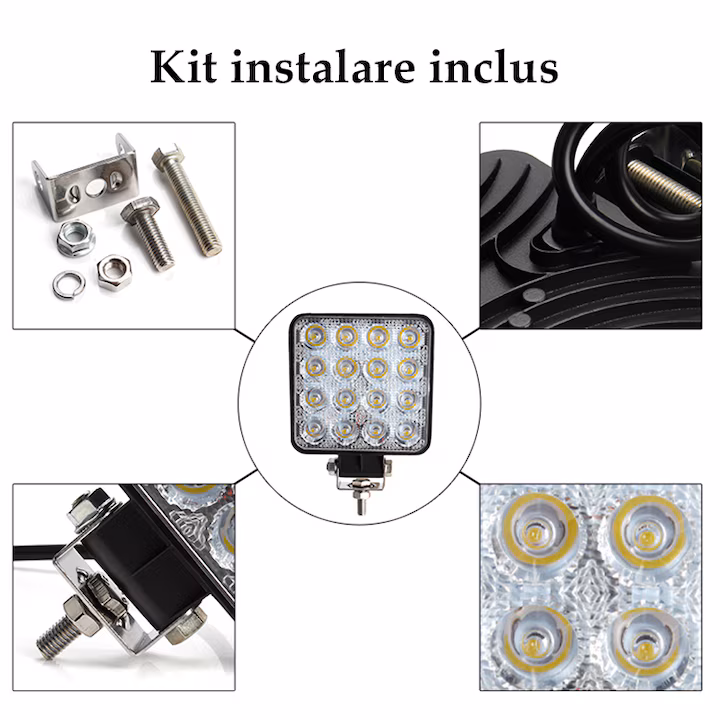 Kit instalare inclus